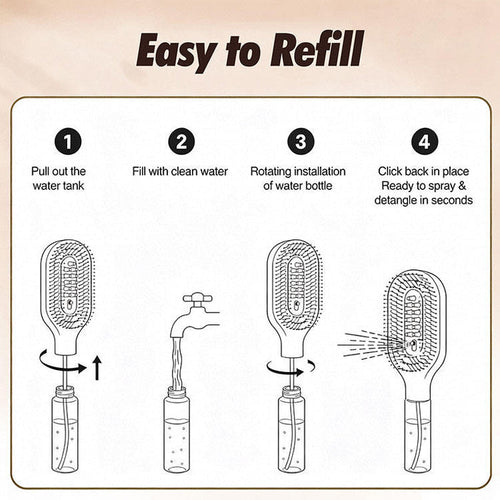 Easy to Refill

1
Pull out the water tank

2
Fill with clean water

3
Rotating installation of water bottle

4
Click back in place
Ready to spray & detangle in seconds